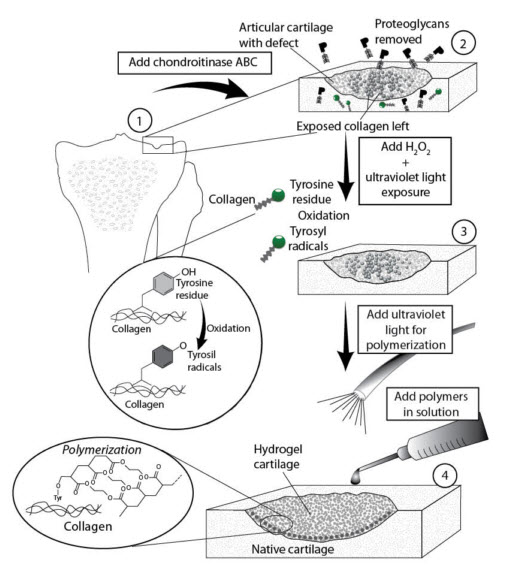 Articular cartilage with defect

Proteoglycans removed

2

Add chondroitinase ABC

1

Exposed collagen left

Add $H_2O_2$ + ultraviolet light exposure

Collagen

Tyrosine residue

Oxidation

Tyrosyl radicals

3

OH

Tyrosine residue

Collagen

Oxidation

O

Tyrosil radicals

Collagen

Add ultraviolet light for polymerization

Add polymers in solution

Polymerization

Tyr

Collagen

Hydrogel cartilage

4

Native cartilage